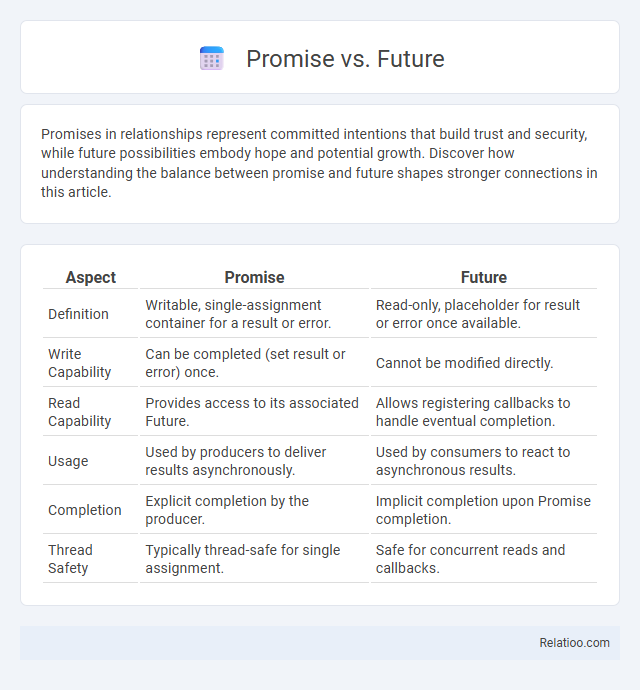 Promise vs. Future

Promises in relationships represent committed intentions that build trust and security, while future possibilities embody hope and potential growth. Discover how understanding the balance between promise and future shapes stronger connections in this article.

| Aspect | Promise | Future |
|---|---|---|
| Definition | Writable, single-assignment container for a result or error. | Read-only, placeholder for result or error once available. |
| Write Capability | Can be completed (set result or error) once. | Cannot be modified directly. |
| Read Capability | Provides access to its associated Future. | Allows registering callbacks to handle eventual completion. |
| Usage | Used by producers to deliver results asynchronously. | Used by consumers to react to asynchronous results. |
| Completion | Explicit completion by the producer. | Implicit completion upon Promise completion. |
| Thread Safety | Typically thread-safe for single assignment. | Safe for concurrent reads and callbacks. |

Relatioo.com