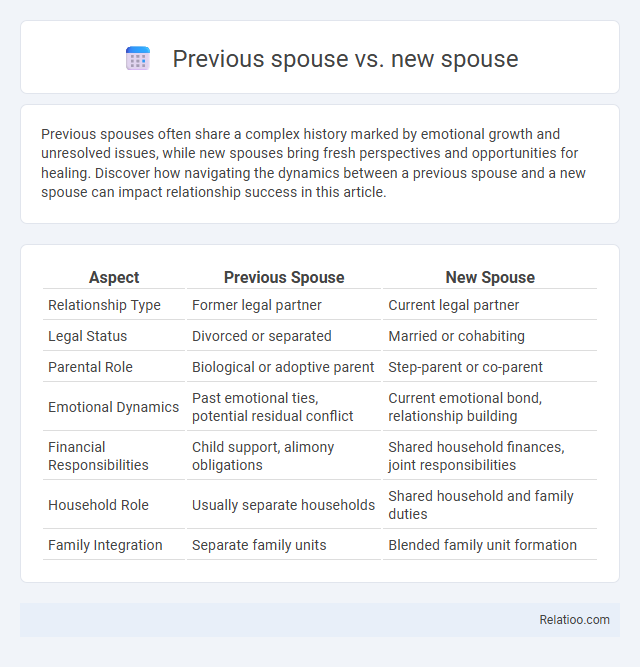 Previous spouse vs. new spouse

Previous spouses often share a complex history marked by emotional growth and unresolved issues, while new spouses bring fresh perspectives and opportunities for healing. Discover how navigating the dynamics between a previous spouse and a new spouse can impact relationship success in this article.

| Aspect | Previous Spouse | New Spouse |
|---|---|---|
| Relationship Type | Former legal partner | Current legal partner |
| Legal Status | Divorced or separated | Married or cohabiting |
| Parental Role | Biological or adoptive parent | Step-parent or co-parent |
| Emotional Dynamics | Past emotional ties, potential residual conflict | Current emotional bond, relationship building |
| Financial Responsibilities | Child support, alimony obligations | Shared household finances, joint responsibilities |
| Household Role | Usually separate households | Shared household and family duties |
| Family Integration | Separate family units | Blended family unit formation |

Relatioo.com