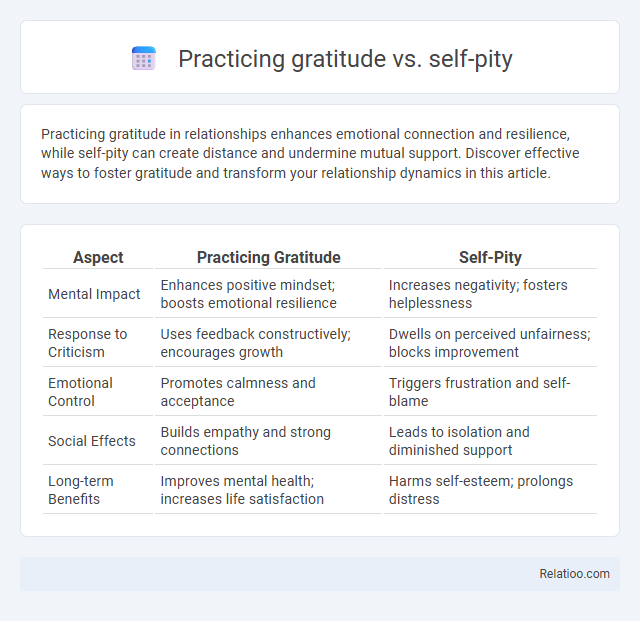 Practicing gratitude vs. self-pity

Practicing gratitude in relationships enhances emotional connection and resilience, while self-pity can create distance and undermine mutual support. Discover effective ways to foster gratitude and transform your relationship dynamics in this article.

| Aspect | Practicing Gratitude | Self-Pity |
|---|---|---|
| Mental Impact | Enhances positive mindset; boosts emotional resilience | Increases negativity; fosters helplessness |
| Response to Criticism | Uses feedback constructively; encourages growth | Dwells on perceived unfairness; blocks improvement |
| Emotional Control | Promotes calmness and acceptance | Triggers frustration and self-blame |
| Social Effects | Builds empathy and strong connections | Leads to isolation and diminished support |
| Long-term Benefits | Improves mental health; increases life satisfaction | Harms self-esteem; prolongs distress |

Relatioo.com