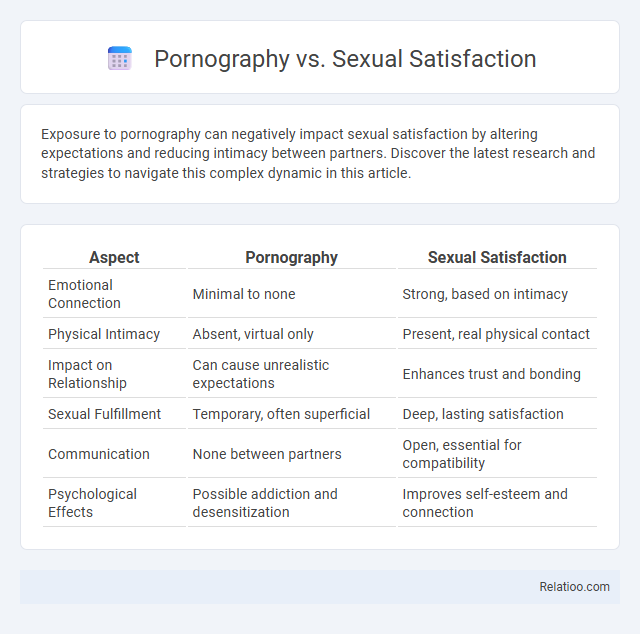 Pornography vs. Sexual Satisfaction

Exposure to pornography can negatively impact sexual satisfaction by altering expectations and reducing intimacy between partners. Discover the latest research and strategies to navigate this complex dynamic in this article.

| Aspect | Pornography | Sexual Satisfaction |
|---|---|---|
| Emotional Connection | Minimal to none | Strong, based on intimacy |
| Physical Intimacy | Absent, virtual only | Present, real physical contact |
| Impact on Relationship | Can cause unrealistic expectations | Enhances trust and bonding |
| Sexual Fulfillment | Temporary, often superficial | Deep, lasting satisfaction |
| Communication | None between partners | Open, essential for compatibility |
| Psychological Effects | Possible addiction and desensitization | Improves self-esteem and connection |

Relatioo.com