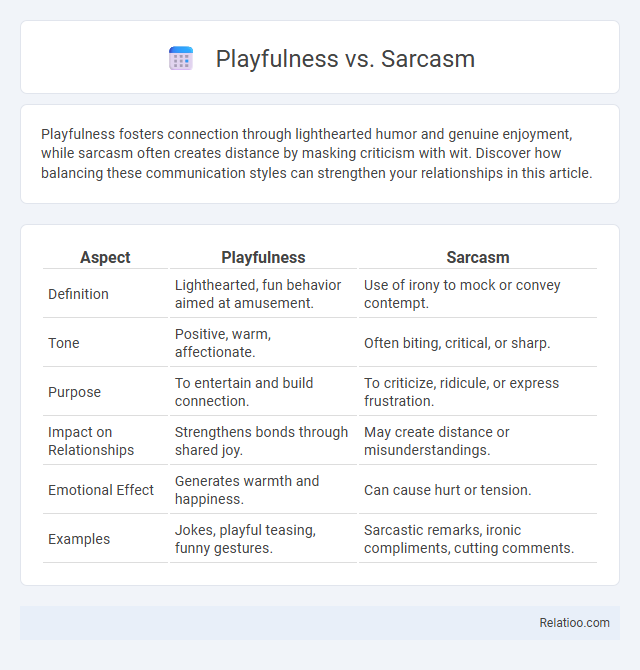 Playfulness vs. Sarcasm

Playfulness fosters connection through lighthearted humor and genuine enjoyment, while sarcasm often creates distance by masking criticism with wit. Discover how balancing these communication styles can strengthen your relationships in this article.

| Aspect | Playfulness | Sarcasm |
|---|---|---|
| Definition | Lighthearted, fun behavior aimed at amusement. | Use of irony to mock or convey contempt. |
| Tone | Positive, warm, affectionate. | Often biting, critical, or sharp. |
| Purpose | To entertain and build connection. | To criticize, ridicule, or express frustration. |
| Impact on Relationships | Strengthens bonds through shared joy. | May create distance or misunderstandings. |
| Emotional Effect | Generates warmth and happiness. | Can cause hurt or tension. |
| Examples | Jokes, playful teasing, funny gestures. | Sarcastic remarks, ironic compliments, cutting comments. |

Relatioo.com