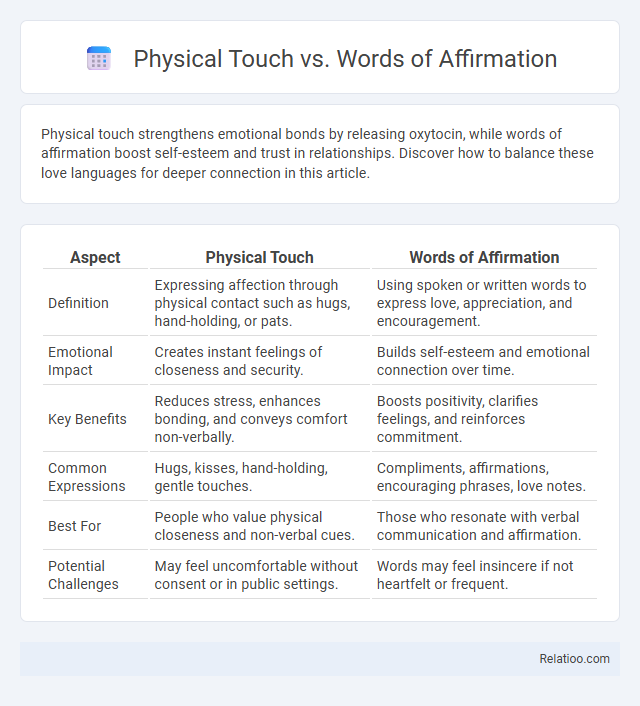 Physical Touch vs. Words of Affirmation

Physical touch strengthens emotional bonds by releasing oxytocin, while words of affirmation boost self-esteem and trust in relationships. Discover how to balance these love languages for deeper connection in this article.

| Aspect | Physical Touch | Words of Affirmation |
|---|---|---|
| Definition | Expressing affection through physical contact such as hugs, hand-holding, or pats. | Using spoken or written words to express love, appreciation, and encouragement. |
| Emotional Impact | Creates instant feelings of closeness and security. | Builds self-esteem and emotional connection over time. |
| Key Benefits | Reduces stress, enhances bonding, and conveys comfort non-verbally. | Boosts positivity, clarifies feelings, and reinforces commitment. |
| Common Expressions | Hugs, kisses, hand-holding, gentle touches. | Compliments, affirmations, encouraging phrases, love notes. |
| Best For | People who value physical closeness and non-verbal cues. | Those who resonate with verbal communication and affirmation. |
| Potential Challenges | May feel uncomfortable without consent or in public settings. | Words may feel insincere if not heartfelt or frequent. |

Relatioo.com