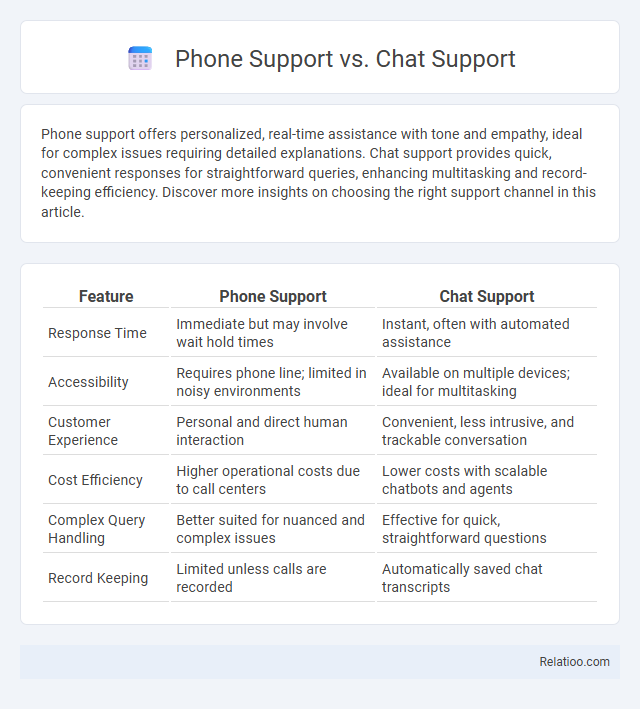 Phone Support vs. Chat Support

Phone support offers personalized, real-time assistance with tone and empathy, ideal for complex issues requiring detailed explanations. Chat support provides quick, convenient responses for straightforward queries, enhancing multitasking and record-keeping efficiency. Discover more insights on choosing the right support channel in this article.

| Feature | Phone Support | Chat Support |
|---|---|---|
| Response Time | Immediate but may involve wait hold times | Instant, often with automated assistance |
| Accessibility | Requires phone line; limited in noisy environments | Available on multiple devices; ideal for multitasking |
| Customer Experience | Personal and direct human interaction | Convenient, less intrusive, and trackable conversation |
| Cost Efficiency | Higher operational costs due to call centers | Lower costs with scalable chatbots and agents |
| Complex Query Handling | Better suited for nuanced and complex issues | Effective for quick, straightforward questions |
| Record Keeping | Limited unless calls are recorded | Automatically saved chat transcripts |

Relatioo.com