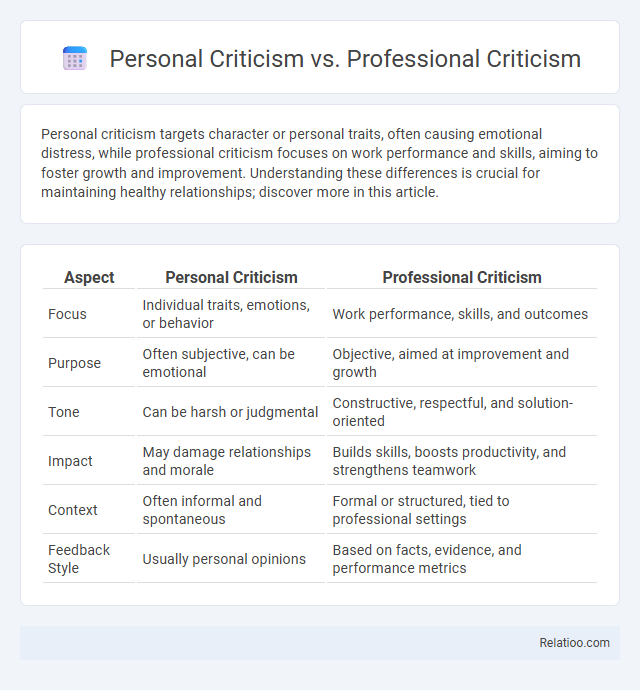 Personal Criticism vs. Professional Criticism

Personal criticism targets character or personal traits, often causing emotional distress, while professional criticism focuses on work performance and skills, aiming to foster growth and improvement. Understanding these differences is crucial for maintaining healthy relationships; discover more in this article.

| Aspect | Personal Criticism | Professional Criticism |
|---|---|---|
| Focus | Individual traits, emotions, or behavior | Work performance, skills, and outcomes |
| Purpose | Often subjective, can be emotional | Objective, aimed at improvement and growth |
| Tone | Can be harsh or judgmental | Constructive, respectful, and solution-oriented |
| Impact | May damage relationships and morale | Builds skills, boosts productivity, and strengthens teamwork |
| Context | Often informal and spontaneous | Formal or structured, tied to professional settings |
| Feedback Style | Usually personal opinions | Based on facts, evidence, and performance metrics |

Relatioo.com