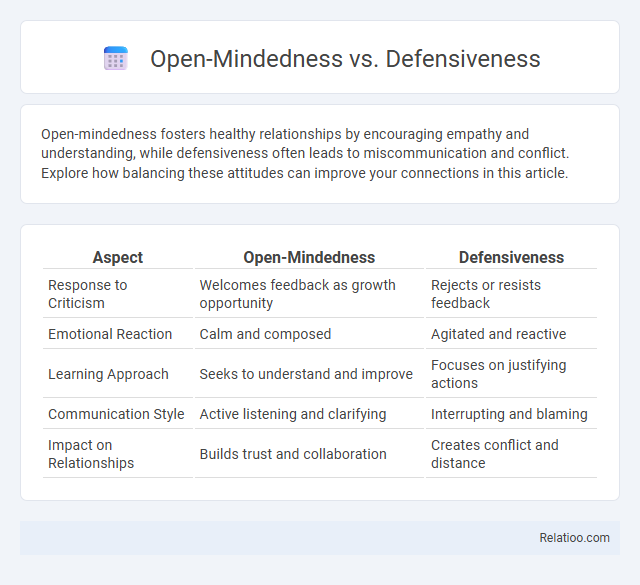 Open-Mindedness vs. Defensiveness

Open-mindedness fosters healthy relationships by encouraging empathy and understanding, while defensiveness often leads to miscommunication and conflict. Explore how balancing these attitudes can improve your connections in this article.

| Aspect | Open-Mindedness | Defensiveness |
|---|---|---|
| Response to Criticism | Welcomes feedback as growth opportunity | Rejects or resists feedback |
| Emotional Reaction | Calm and composed | Agitated and reactive |
| Learning Approach | Seeks to understand and improve | Focuses on justifying actions |
| Communication Style | Active listening and clarifying | Interrupting and blaming |
| Impact on Relationships | Builds trust and collaboration | Creates conflict and distance |

Relatioo.com