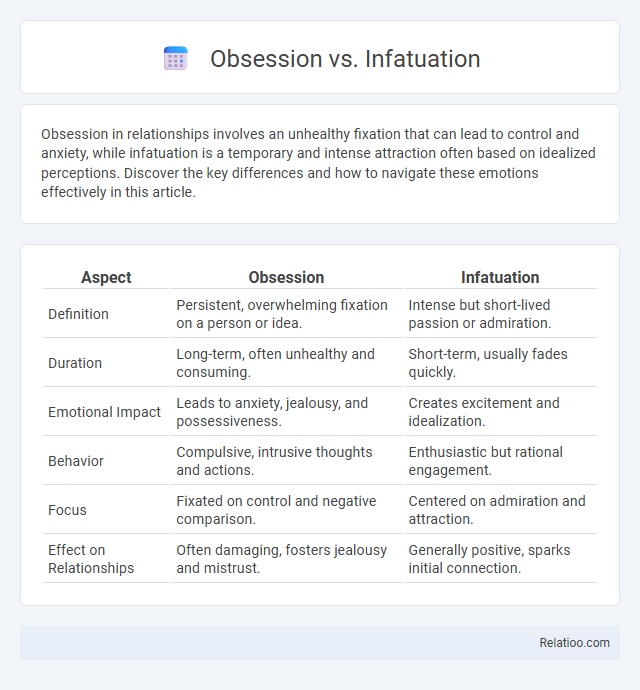 Obsession vs. Infatuation

Obsession in relationships involves an unhealthy fixation that can lead to control and anxiety, while infatuation is a temporary and intense attraction often based on idealized perceptions. Discover the key differences and how to navigate these emotions effectively in this article.

| Aspect | Obsession | Infatuation |
|---|---|---|
| Definition | Persistent, overwhelming fixation on a person or idea. | Intense but short-lived passion or admiration. |
| Duration | Long-term, often unhealthy and consuming. | Short-term, usually fades quickly. |
| Emotional Impact | Leads to anxiety, jealousy, and possessiveness. | Creates excitement and idealization. |
| Behavior | Compulsive, intrusive thoughts and actions. | Enthusiastic but rational engagement. |
| Focus | Fixated on control and negative comparison. | Centered on admiration and attraction. |
| Effect on Relationships | Often damaging, fosters jealousy and mistrust. | Generally positive, sparks initial connection. |

Relatioo.com