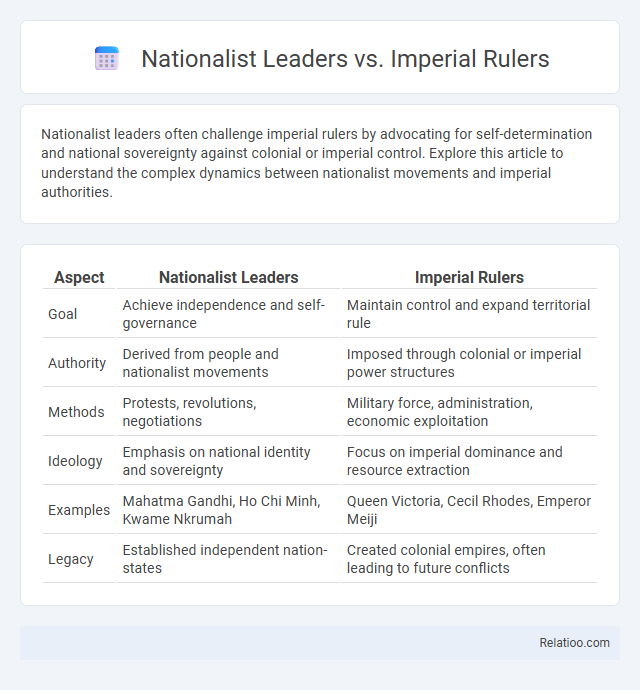 Nationalist Leaders vs. Imperial Rulers

Nationalist leaders often challenge imperial rulers by advocating for self-determination and national sovereignty against colonial or imperial control. Explore this article to understand the complex dynamics between nationalist movements and imperial authorities.

| Aspect | Nationalist Leaders | Imperial Rulers |
|---|---|---|
| Goal | Achieve independence and self-governance | Maintain control and expand territorial rule |
| Authority | Derived from people and nationalist movements | Imposed through colonial or imperial power structures |
| Methods | Protests, revolutions, negotiations | Military force, administration, economic exploitation |
| Ideology | Emphasis on national identity and sovereignty | Focus on imperial dominance and resource extraction |
| Examples | Mahatma Gandhi, Ho Chi Minh, Kwame Nkrumah | Queen Victoria, Cecil Rhodes, Emperor Meiji |
| Legacy | Established independent nation-states | Created colonial empires, often leading to future conflicts |

Relatioo.com