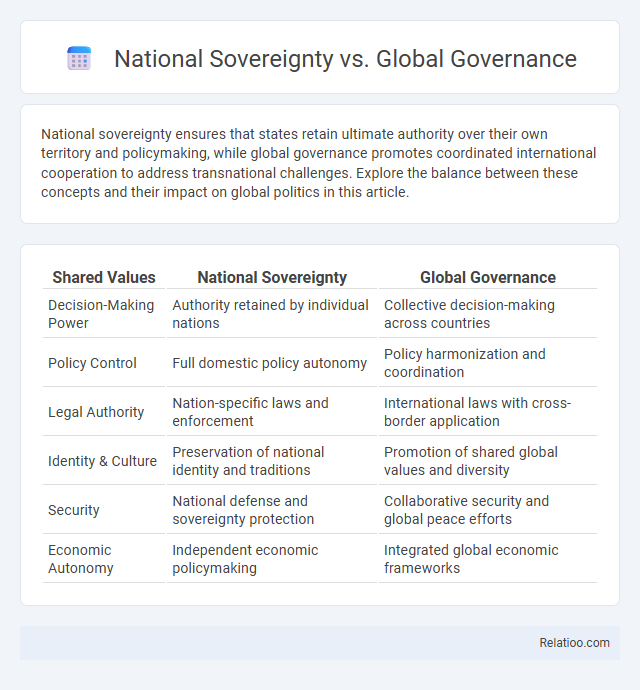 National Sovereignty vs. Global Governance

National sovereignty ensures that states retain ultimate authority over their own territory and policymaking, while global governance promotes coordinated international cooperation to address transnational challenges. Explore the balance between these concepts and their impact on global politics in this article.

| Shared Values | National Sovereignty | Global Governance |
|---|---|---|
| Decision-Making Power | Authority retained by individual nations | Collective decision-making across countries |
| Policy Control | Full domestic policy autonomy | Policy harmonization and coordination |
| Legal Authority | Nation-specific laws and enforcement | International laws with cross-border application |
| Identity & Culture | Preservation of national identity and traditions | Promotion of shared global values and diversity |
| Security | National defense and sovereignty protection | Collaborative security and global peace efforts |
| Economic Autonomy | Independent economic policymaking | Integrated global economic frameworks |

Relatioo.com