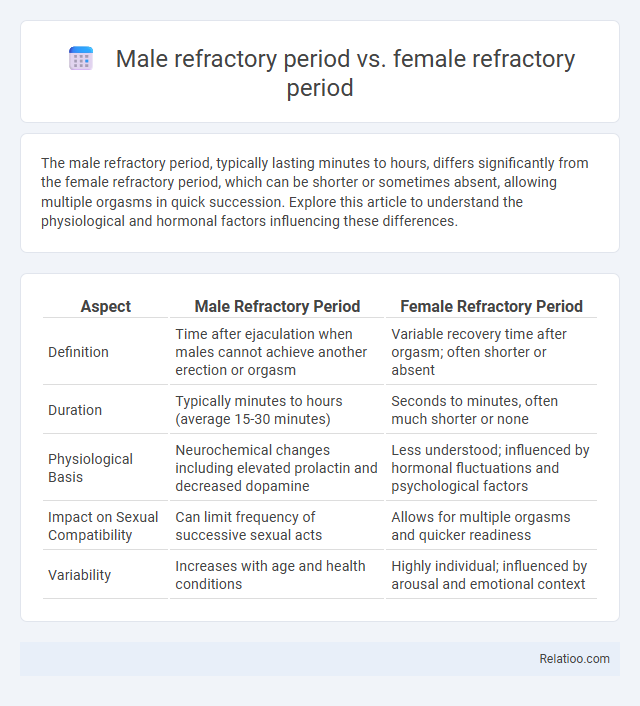 Male refractory period vs. female refractory period

The male refractory period, typically lasting minutes to hours, differs significantly from the female refractory period, which can be shorter or sometimes absent, allowing multiple orgasms in quick succession. Explore this article to understand the physiological and hormonal factors influencing these differences.

| Aspect | Male Refractory Period | Female Refractory Period |
|---|---|---|
| Definition | Time after ejaculation when males cannot achieve another erection or orgasm | Variable recovery time after orgasm; often shorter or absent |
| Duration | Typically minutes to hours (average 15-30 minutes) | Seconds to minutes, often much shorter or none |
| Physiological Basis | Neurochemical changes including elevated prolactin and decreased dopamine | Less understood; influenced by hormonal fluctuations and psychological factors |
| Impact on Sexual Compatibility | Can limit frequency of successive sexual acts | Allows for multiple orgasms and quicker readiness |
| Variability | Increases with age and health conditions | Highly individual; influenced by arousal and emotional context |

Relatioo.com