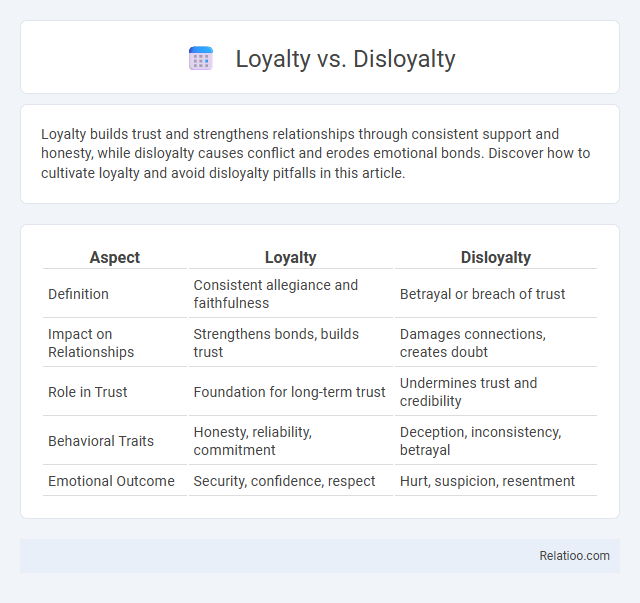 Loyalty vs. Disloyalty

Loyalty builds trust and strengthens relationships through consistent support and honesty, while disloyalty causes conflict and erodes emotional bonds. Discover how to cultivate loyalty and avoid disloyalty pitfalls in this article.

| Aspect | Loyalty | Disloyalty |
|---|---|---|
| Definition | Consistent allegiance and faithfulness | Betrayal or breach of trust |
| Impact on Relationships | Strengthens bonds, builds trust | Damages connections, creates doubt |
| Role in Trust | Foundation for long-term trust | Undermines trust and credibility |
| Behavioral Traits | Honesty, reliability, commitment | Deception, inconsistency, betrayal |
| Emotional Outcome | Security, confidence, respect | Hurt, suspicion, resentment |

Relatioo.com