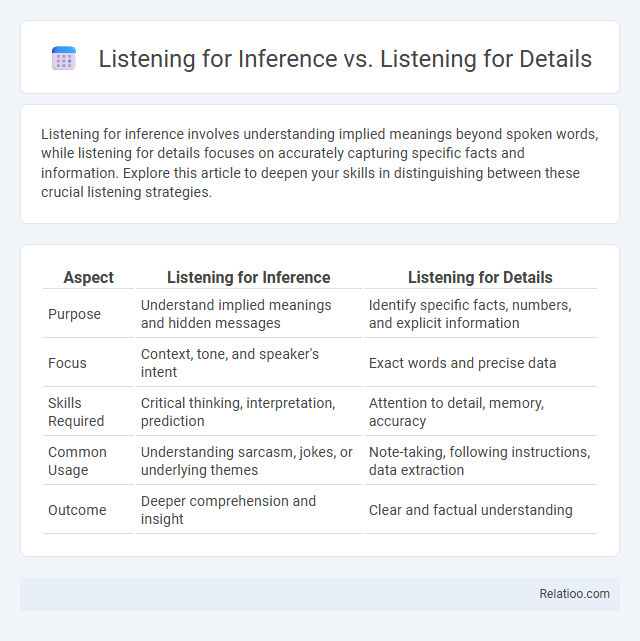 Listening for Inference vs. Listening for Details

Listening for inference involves understanding implied meanings beyond spoken words, while listening for details focuses on accurately capturing specific facts and information. Explore this article to deepen your skills in distinguishing between these crucial listening strategies.

| Aspect | Listening for Inference | Listening for Details |
|---|---|---|
| Purpose | Understand implied meanings and hidden messages | Identify specific facts, numbers, and explicit information |
| Focus | Context, tone, and speaker's intent | Exact words and precise data |
| Skills Required | Critical thinking, interpretation, prediction | Attention to detail, memory, accuracy |
| Common Usage | Understanding sarcasm, jokes, or underlying themes | Note-taking, following instructions, data extraction |
| Outcome | Deeper comprehension and insight | Clear and factual understanding |

Relatioo.com