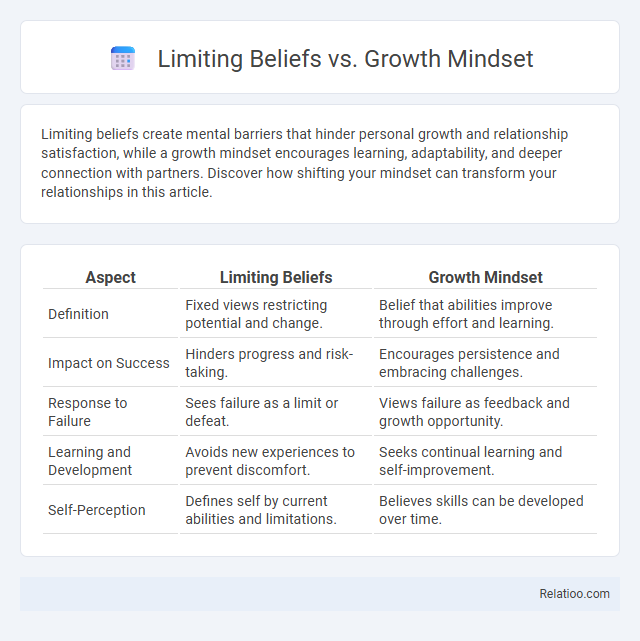 Limiting Beliefs vs. Growth Mindset

Limiting beliefs create mental barriers that hinder personal growth and relationship satisfaction, while a growth mindset encourages learning, adaptability, and deeper connection with partners. Discover how shifting your mindset can transform your relationships in this article.

| Aspect | Limiting Beliefs | Growth Mindset |
|---|---|---|
| Definition | Fixed views restricting potential and change. | Belief that abilities improve through effort and learning. |
| Impact on Success | Hinders progress and risk-taking. | Encourages persistence and embracing challenges. |
| Response to Failure | Sees failure as a limit or defeat. | Views failure as feedback and growth opportunity. |
| Learning and Development | Avoids new experiences to prevent discomfort. | Seeks continual learning and self-improvement. |
| Self-Perception | Defines self by current abilities and limitations. | Believes skills can be developed over time. |

Relatioo.com