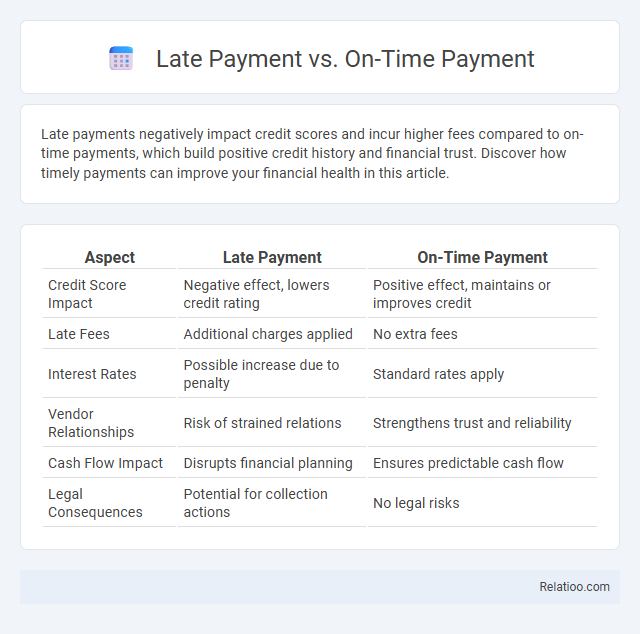 Late Payment vs. On-Time Payment

Late payments negatively impact credit scores and incur higher fees compared to on-time payments, which build positive credit history and financial trust. Discover how timely payments can improve your financial health in this article.

| Aspect | Late Payment | On-Time Payment |
|---|---|---|
| Credit Score Impact | Negative effect, lowers credit rating | Positive effect, maintains or improves credit |
| Late Fees | Additional charges applied | No extra fees |
| Interest Rates | Possible increase due to penalty | Standard rates apply |
| Vendor Relationships | Risk of strained relations | Strengthens trust and reliability |
| Cash Flow Impact | Disrupts financial planning | Ensures predictable cash flow |
| Legal Consequences | Potential for collection actions | No legal risks |

Relatioo.com