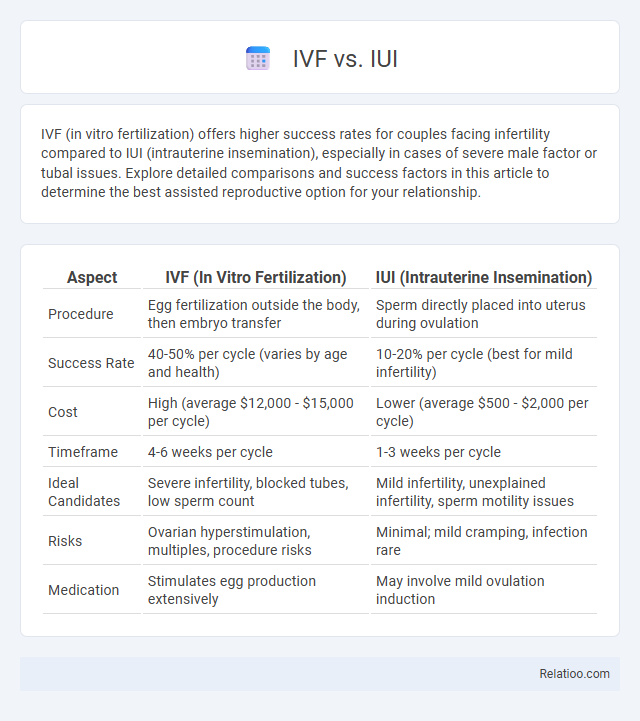 IVF vs. IUI

IVF (in vitro fertilization) offers higher success rates for couples facing infertility compared to IUI (intrauterine insemination), especially in cases of severe male factor or tubal issues. Explore detailed comparisons and success factors in this article to determine the best assisted reproductive option for your relationship.

| Aspect | IVF (In Vitro Fertilization) | IUI (Intrauterine Insemination) |
|---|---|---|
| Procedure | Egg fertilization outside the body, then embryo transfer | Sperm directly placed into uterus during ovulation |
| Success Rate | 40-50% per cycle (varies by age and health) | 10-20% per cycle (best for mild infertility) |
| Cost | High (average \$12,000 - \$15,000 per cycle) | Lower (average \$500 - \$2,000 per cycle) |
| Timeframe | 4-6 weeks per cycle | 1-3 weeks per cycle |
| Ideal Candidates | Severe infertility, blocked tubes, low sperm count | Mild infertility, unexplained infertility, sperm motility issues |
| Risks | Ovarian hyperstimulation, multiples, procedure risks | Minimal; mild cramping, infection rare |
| Medication | Stimulates egg production extensively | May involve mild ovulation induction |

Relatioo.com