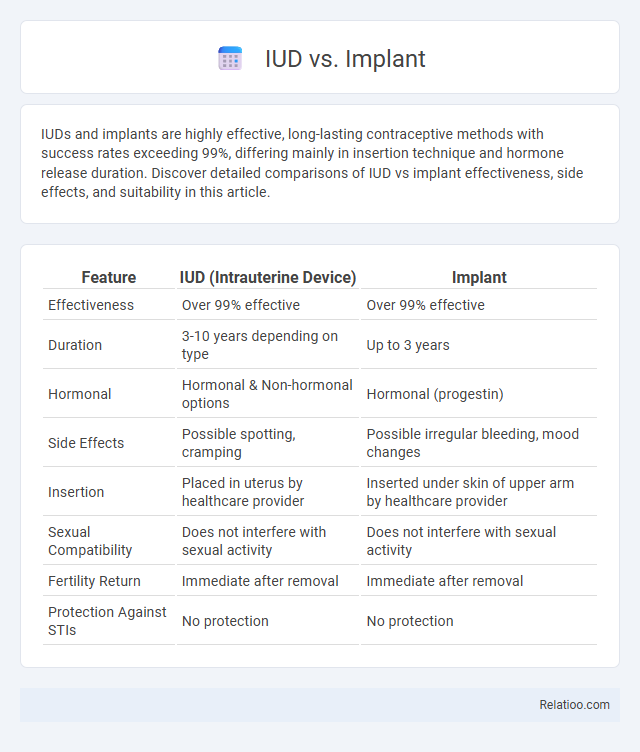 IUD vs. Implant

IUDs and implants are highly effective, long-lasting contraceptive methods with success rates exceeding 99%, differing mainly in insertion technique and hormone release duration. Discover detailed comparisons of IUD vs implant effectiveness, side effects, and suitability in this article.

| Feature | IUD (Intrauterine Device) | Implant |
|---|---|---|
| Effectiveness | Over 99% effective | Over 99% effective |
| Duration | 3-10 years depending on type | Up to 3 years |
| Hormonal | Hormonal & Non-hormonal options | Hormonal (progestin) |
| Side Effects | Possible spotting, cramping | Possible irregular bleeding, mood changes |
| Insertion | Placed in uterus by healthcare provider | Inserted under skin of upper arm by healthcare provider |
| Sexual Compatibility | Does not interfere with sexual activity | Does not interfere with sexual activity |
| Fertility Return | Immediate after removal | Immediate after removal |
| Protection Against STIs | No protection | No protection |

Relatioo.com