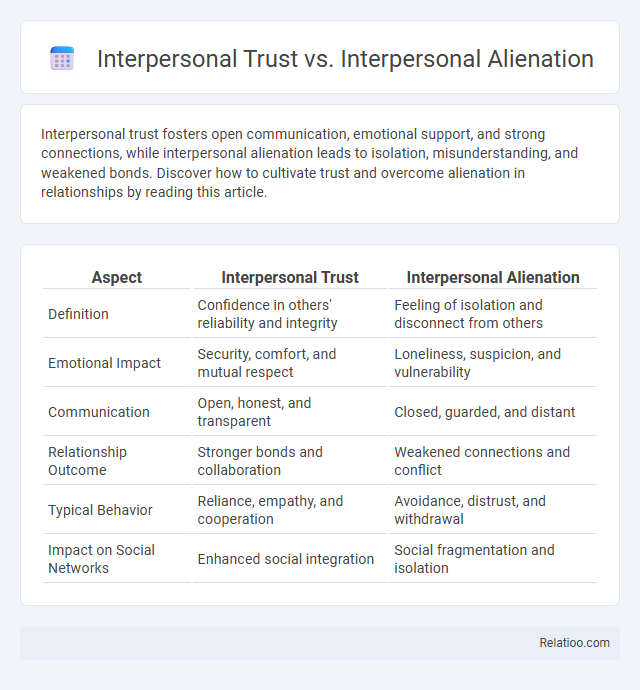 Interpersonal Trust vs. Interpersonal Alienation

Interpersonal trust fosters open communication, emotional support, and strong connections, while interpersonal alienation leads to isolation, misunderstanding, and weakened bonds. Discover how to cultivate trust and overcome alienation in relationships by reading this article.

| Aspect | Interpersonal Trust | Interpersonal Alienation |
|---|---|---|
| Definition | Confidence in others' reliability and integrity | Feeling of isolation and disconnect from others |
| Emotional Impact | Security, comfort, and mutual respect | Loneliness, suspicion, and vulnerability |
| Communication | Open, honest, and transparent | Closed, guarded, and distant |
| Relationship Outcome | Stronger bonds and collaboration | Weakened connections and conflict |
| Typical Behavior | Reliance, empathy, and cooperation | Avoidance, distrust, and withdrawal |
| Impact on Social Networks | Enhanced social integration | Social fragmentation and isolation |

Relatioo.com