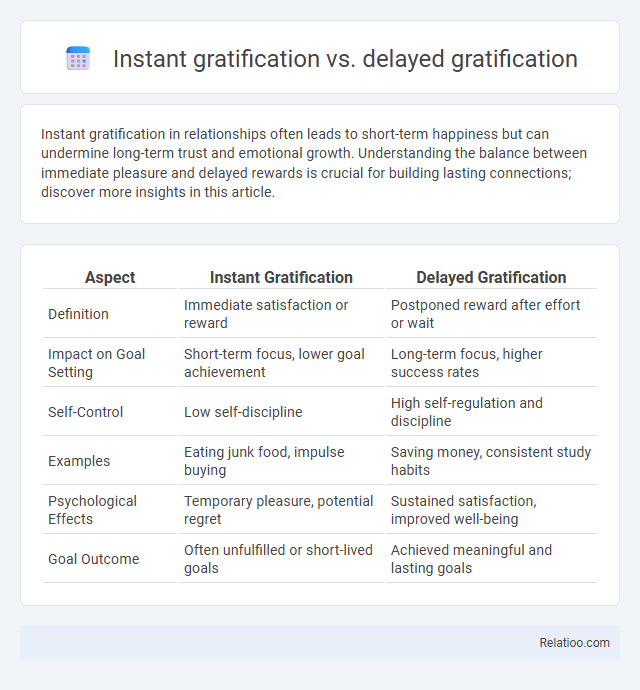 Instant gratification vs. delayed gratification

Instant gratification in relationships often leads to short-term happiness but can undermine long-term trust and emotional growth. Understanding the balance between immediate pleasure and delayed rewards is crucial for building lasting connections; discover more insights in this article.

| Aspect | Instant Gratification | Delayed Gratification |
|---|---|---|
| Definition | Immediate satisfaction or reward | Postponed reward after effort or wait |
| Impact on Goal Setting | Short-term focus, lower goal achievement | Long-term focus, higher success rates |
| Self-Control | Low self-discipline | High self-regulation and discipline |
| Examples | Eating junk food, impulse buying | Saving money, consistent study habits |
| Psychological Effects | Temporary pleasure, potential regret | Sustained satisfaction, improved well-being |
| Goal Outcome | Often unfulfilled or short-lived goals | Achieved meaningful and lasting goals |

Relatioo.com