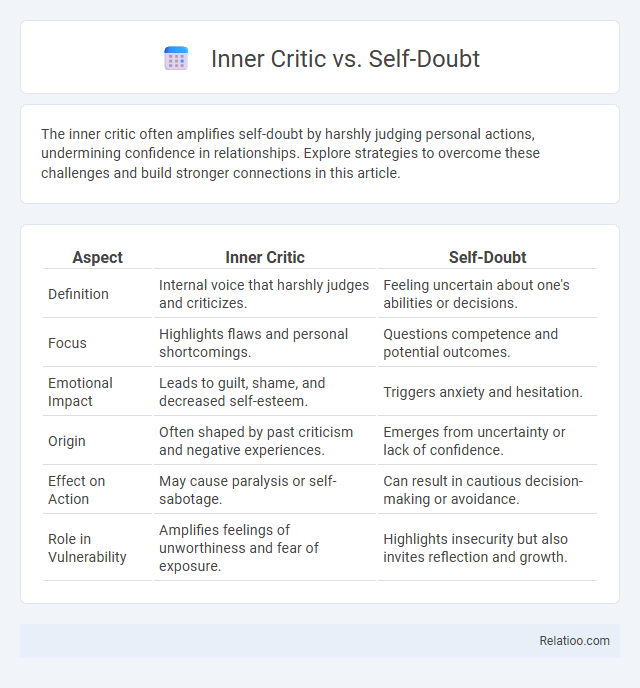 Inner Critic vs. Self-Doubt

The inner critic often amplifies self-doubt by harshly judging personal actions, undermining confidence in relationships. Explore strategies to overcome these challenges and build stronger connections in this article.

| Aspect | Inner Critic | Self-Doubt |
|---|---|---|
| Definition | Internal voice that harshly judges and criticizes. | Feeling uncertain about one's abilities or decisions. |
| Focus | Highlights flaws and personal shortcomings. | Questions competence and potential outcomes. |
| Emotional Impact | Leads to guilt, shame, and decreased self-esteem. | Triggers anxiety and hesitation. |
| Origin | Often shaped by past criticism and negative experiences. | Emerges from uncertainty or lack of confidence. |
| Effect on Action | May cause paralysis or self-sabotage. | Can result in cautious decision-making or avoidance. |
| Role in Vulnerability | Amplifies feelings of unworthiness and fear of exposure. | Highlights insecurity but also invites reflection and growth. |

Relatioo.com