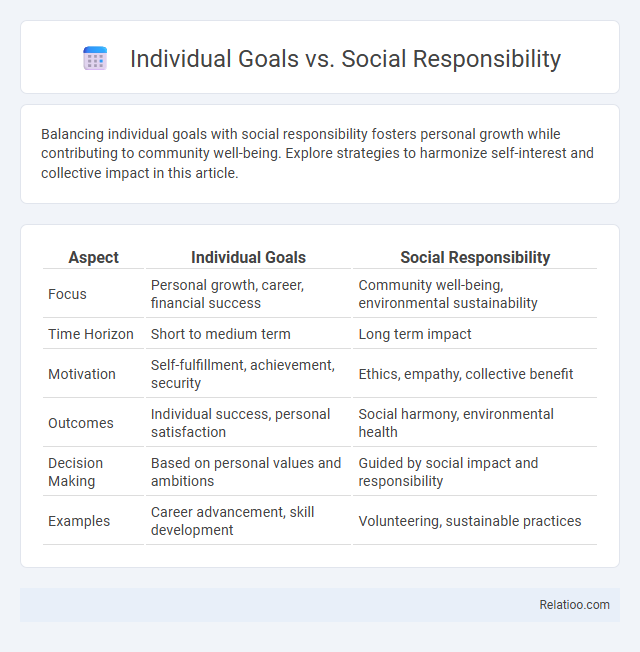 Individual Goals vs. Social Responsibility

Balancing individual goals with social responsibility fosters personal growth while contributing to community well-being. Explore strategies to harmonize self-interest and collective impact in this article.

| Aspect | Individual Goals | Social Responsibility |
|---|---|---|
| Focus | Personal growth, career, financial success | Community well-being, environmental sustainability |
| Time Horizon | Short to medium term | Long term impact |
| Motivation | Self-fulfillment, achievement, security | Ethics, empathy, collective benefit |
| Outcomes | Individual success, personal satisfaction | Social harmony, environmental health |
| Decision Making | Based on personal values and ambitions | Guided by social impact and responsibility |
| Examples | Career advancement, skill development | Volunteering, sustainable practices |

Relatioo.com