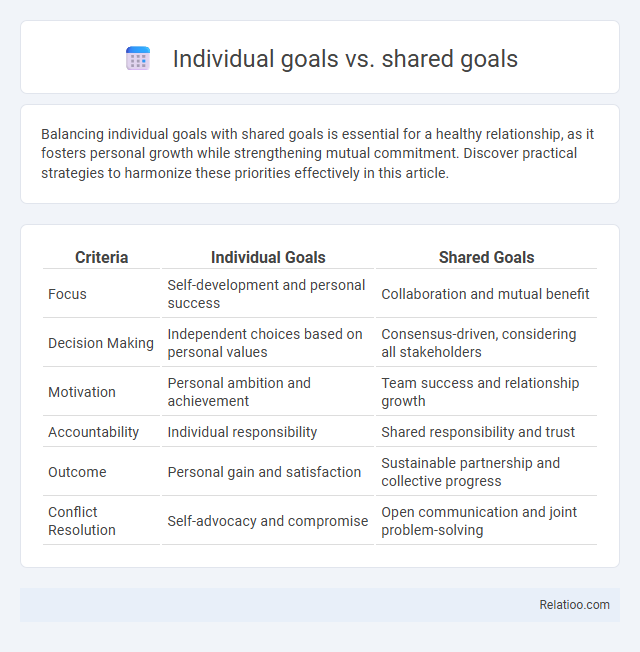 Individual goals vs. shared goals

Balancing individual goals with shared goals is essential for a healthy relationship, as it fosters personal growth while strengthening mutual commitment. Discover practical strategies to harmonize these priorities effectively in this article.

| Criteria | Individual Goals | Shared Goals |
|---|---|---|
| Focus | Self-development and personal success | Collaboration and mutual benefit |
| Decision Making | Independent choices based on personal values | Consensus-driven, considering all stakeholders |
| Motivation | Personal ambition and achievement | Team success and relationship growth |
| Accountability | Individual responsibility | Shared responsibility and trust |
| Outcome | Personal gain and satisfaction | Sustainable partnership and collective progress |
| Conflict Resolution | Self-advocacy and compromise | Open communication and joint problem-solving |

Relatioo.com