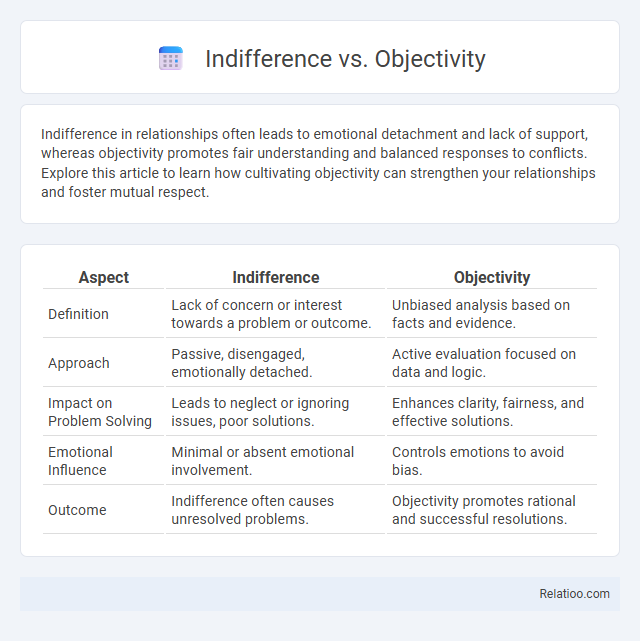 Indifference vs. Objectivity

Indifference in relationships often leads to emotional detachment and lack of support, whereas objectivity promotes fair understanding and balanced responses to conflicts. Explore this article to learn how cultivating objectivity can strengthen your relationships and foster mutual respect.

| Aspect | Indifference | Objectivity |
|---|---|---|
| Definition | Lack of concern or interest towards a problem or outcome. | Unbiased analysis based on facts and evidence. |
| Approach | Passive, disengaged, emotionally detached. | Active evaluation focused on data and logic. |
| Impact on Problem Solving | Leads to neglect or ignoring issues, poor solutions. | Enhances clarity, fairness, and effective solutions. |
| Emotional Influence | Minimal or absent emotional involvement. | Controls emotions to avoid bias. |
| Outcome | Indifference often causes unresolved problems. | Objectivity promotes rational and successful resolutions. |

Relatioo.com