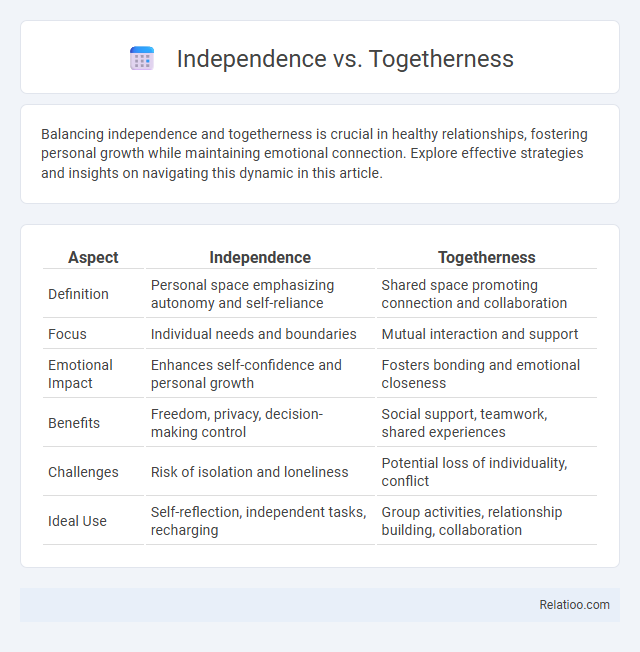 Independence vs. Togetherness

Balancing independence and togetherness is crucial in healthy relationships, fostering personal growth while maintaining emotional connection. Explore effective strategies and insights on navigating this dynamic in this article.

| Aspect | Independence | Togetherness |
|---|---|---|
| Definition | Personal space emphasizing autonomy and self-reliance | Shared space promoting connection and collaboration |
| Focus | Individual needs and boundaries | Mutual interaction and support |
| Emotional Impact | Enhances self-confidence and personal growth | Fosters bonding and emotional closeness |
| Benefits | Freedom, privacy, decision-making control | Social support, teamwork, shared experiences |
| Challenges | Risk of isolation and loneliness | Potential loss of individuality, conflict |
| Ideal Use | Self-reflection, independent tasks, recharging | Group activities, relationship building, collaboration |

Relatioo.com