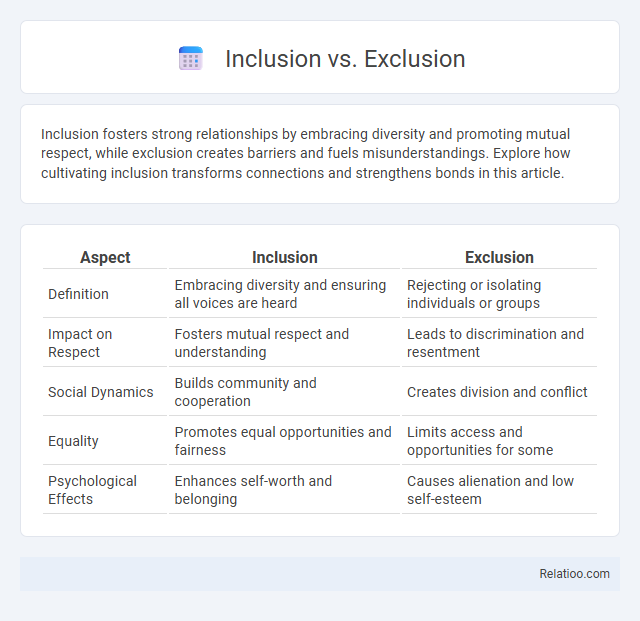 Inclusion vs. Exclusion

Inclusion fosters strong relationships by embracing diversity and promoting mutual respect, while exclusion creates barriers and fuels misunderstandings. Explore how cultivating inclusion transforms connections and strengthens bonds in this article.

| Aspect | Inclusion | Exclusion |
|---|---|---|
| Definition | Embracing diversity and ensuring all voices are heard | Rejecting or isolating individuals or groups |
| Impact on Respect | Fosters mutual respect and understanding | Leads to discrimination and resentment |
| Social Dynamics | Builds community and cooperation | Creates division and conflict |
| Equality | Promotes equal opportunities and fairness | Limits access and opportunities for some |
| Psychological Effects | Enhances self-worth and belonging | Causes alienation and low self-esteem |

Relatioo.com