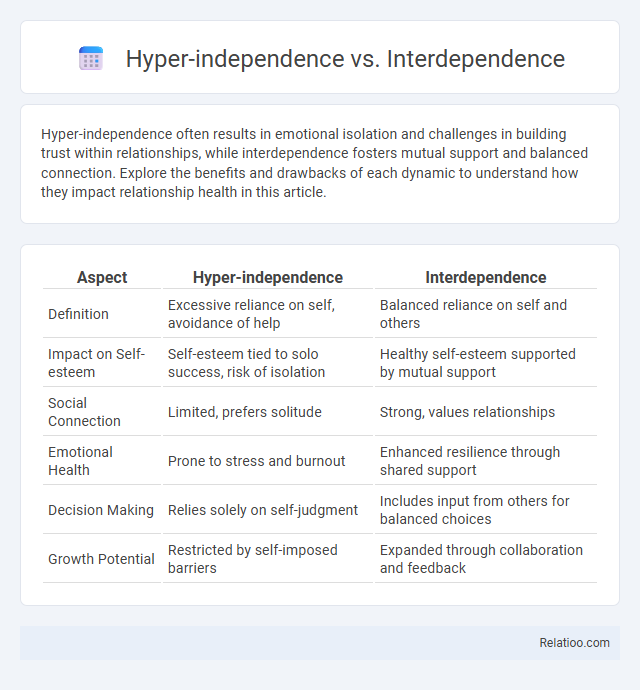 Hyper-independence vs. Interdependence

Hyper-independence often results in emotional isolation and challenges in building trust within relationships, while interdependence fosters mutual support and balanced connection. Explore the benefits and drawbacks of each dynamic to understand how they impact relationship health in this article.

| Aspect | Hyper-independence | Interdependence |
|---|---|---|
| Definition | Excessive reliance on self, avoidance of help | Balanced reliance on self and others |
| Impact on Self-esteem | Self-esteem tied to solo success, risk of isolation | Healthy self-esteem supported by mutual support |
| Social Connection | Limited, prefers solitude | Strong, values relationships |
| Emotional Health | Prone to stress and burnout | Enhanced resilience through shared support |
| Decision Making | Relies solely on self-judgment | Includes input from others for balanced choices |
| Growth Potential | Restricted by self-imposed barriers | Expanded through collaboration and feedback |

Relatioo.com