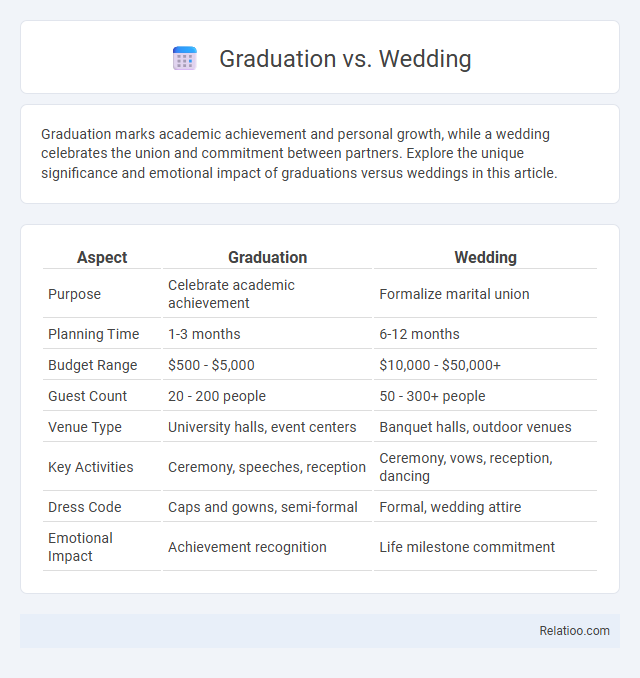 Graduation vs. Wedding

Graduation marks academic achievement and personal growth, while a wedding celebrates the union and commitment between partners. Explore the unique significance and emotional impact of graduations versus weddings in this article.

| Aspect | Graduation | Wedding |
|---|---|---|
| Purpose | Celebrate academic achievement | Formalize marital union |
| Planning Time | 1-3 months | 6-12 months |
| Budget Range | \$500 - \$5,000 | \$10,000 - \$50,000+ |
| Guest Count | 20 - 200 people | 50 - 300+ people |
| Venue Type | University halls, event centers | Banquet halls, outdoor venues |
| Key Activities | Ceremony, speeches, reception | Ceremony, vows, reception, dancing |
| Dress Code | Caps and gowns, semi-formal | Formal, wedding attire |
| Emotional Impact | Achievement recognition | Life milestone commitment |

Relatioo.com