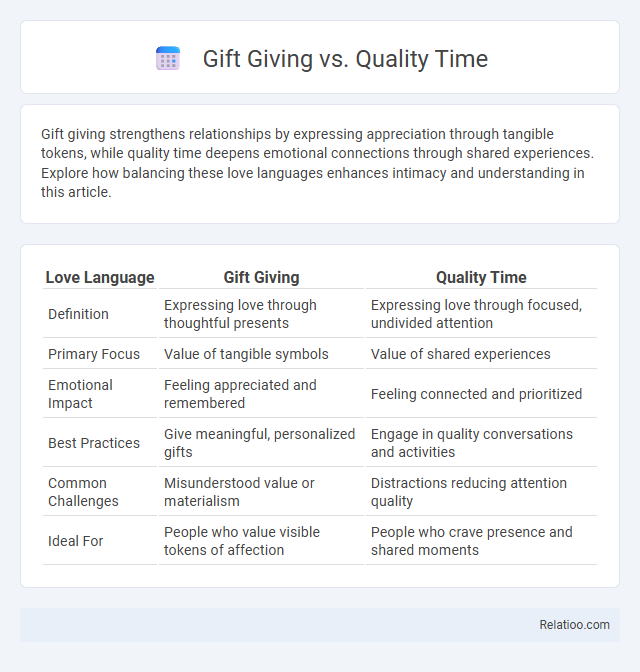 Gift Giving vs. Quality Time

Gift giving strengthens relationships by expressing appreciation through tangible tokens, while quality time deepens emotional connections through shared experiences. Explore how balancing these love languages enhances intimacy and understanding in this article.

| Love Language | Gift Giving | Quality Time |
|---|---|---|
| Definition | Expressing love through thoughtful presents | Expressing love through focused, undivided attention |
| Primary Focus | Value of tangible symbols | Value of shared experiences |
| Emotional Impact | Feeling appreciated and remembered | Feeling connected and prioritized |
| Best Practices | Give meaningful, personalized gifts | Engage in quality conversations and activities |
| Common Challenges | Misunderstood value or materialism | Distractions reducing attention quality |
| Ideal For | People who value visible tokens of affection | People who crave presence and shared moments |

Relatioo.com