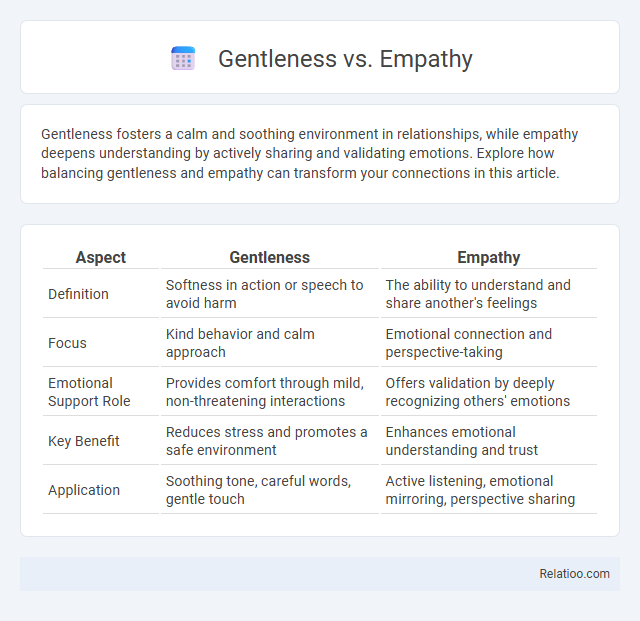 Gentleness vs. Empathy

Gentleness fosters a calm and soothing environment in relationships, while empathy deepens understanding by actively sharing and validating emotions. Explore how balancing gentleness and empathy can transform your connections in this article.

| Aspect | Gentleness | Empathy |
|---|---|---|
| Definition | Softness in action or speech to avoid harm | The ability to understand and share another's feelings |
| Focus | Kind behavior and calm approach | Emotional connection and perspective-taking |
| Emotional Support Role | Provides comfort through mild, non-threatening interactions | Offers validation by deeply recognizing others' emotions |
| Key Benefit | Reduces stress and promotes a safe environment | Enhances emotional understanding and trust |
| Application | Soothing tone, careful words, gentle touch | Active listening, emotional mirroring, perspective sharing |

Relatioo.com