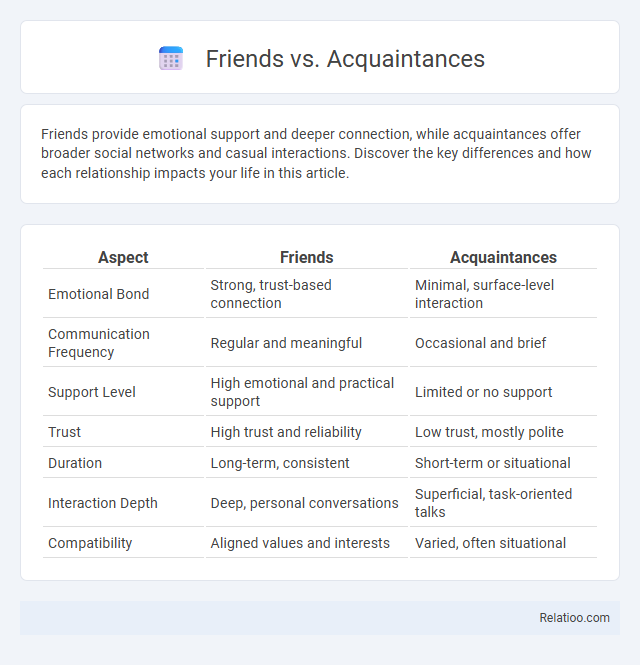 Friends vs. Acquaintances

Friends provide emotional support and deeper connection, while acquaintances offer broader social networks and casual interactions. Discover the key differences and how each relationship impacts your life in this article.

| Aspect | Friends | Acquaintances |
|---|---|---|
| Emotional Bond | Strong, trust-based connection | Minimal, surface-level interaction |
| Communication Frequency | Regular and meaningful | Occasional and brief |
| Support Level | High emotional and practical support | Limited or no support |
| Trust | High trust and reliability | Low trust, mostly polite |
| Duration | Long-term, consistent | Short-term or situational |
| Interaction Depth | Deep, personal conversations | Superficial, task-oriented talks |
| Compatibility | Aligned values and interests | Varied, often situational |

Relatioo.com