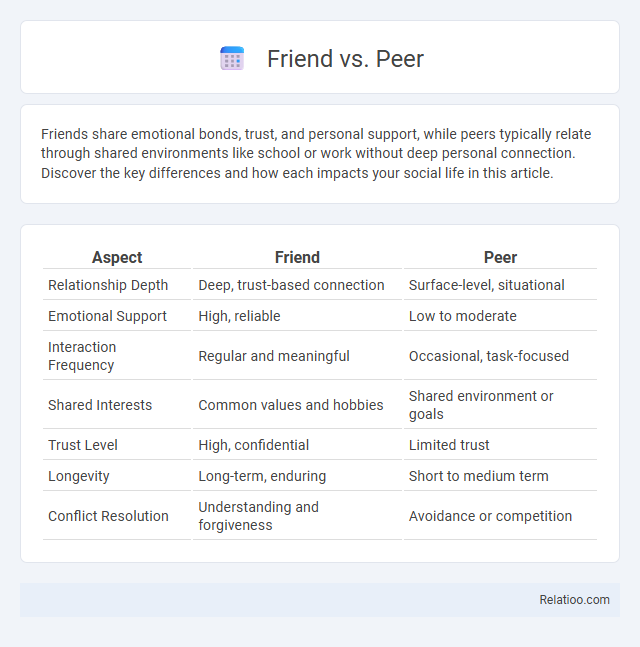 Friend vs. Peer

Friends share emotional bonds, trust, and personal support, while peers typically relate through shared environments like school or work without deep personal connection. Discover the key differences and how each impacts your social life in this article.

| Aspect | Friend | Peer |
|---|---|---|
| Relationship Depth | Deep, trust-based connection | Surface-level, situational |
| Emotional Support | High, reliable | Low to moderate |
| Interaction Frequency | Regular and meaningful | Occasional, task-focused |
| Shared Interests | Common values and hobbies | Shared environment or goals |
| Trust Level | High, confidential | Limited trust |
| Longevity | Long-term, enduring | Short to medium term |
| Conflict Resolution | Understanding and forgiveness | Avoidance or competition |

Relatioo.com