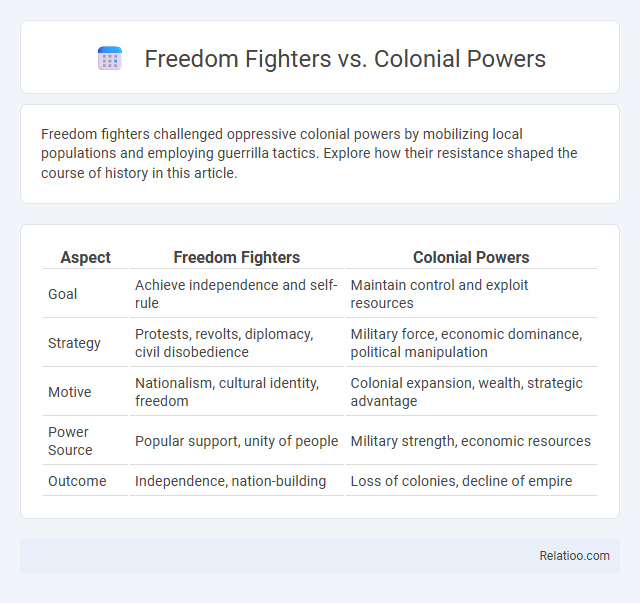 Freedom Fighters vs. Colonial Powers

Freedom fighters challenged oppressive colonial powers by mobilizing local populations and employing guerrilla tactics. Explore how their resistance shaped the course of history in this article.

| Aspect | Freedom Fighters | Colonial Powers |
|---|---|---|
| Goal | Achieve independence and self-rule | Maintain control and exploit resources |
| Strategy | Protests, revolts, diplomacy, civil disobedience | Military force, economic dominance, political manipulation |
| Motive | Nationalism, cultural identity, freedom | Colonial expansion, wealth, strategic advantage |
| Power Source | Popular support, unity of people | Military strength, economic resources |
| Outcome | Independence, nation-building | Loss of colonies, decline of empire |

Relatioo.com