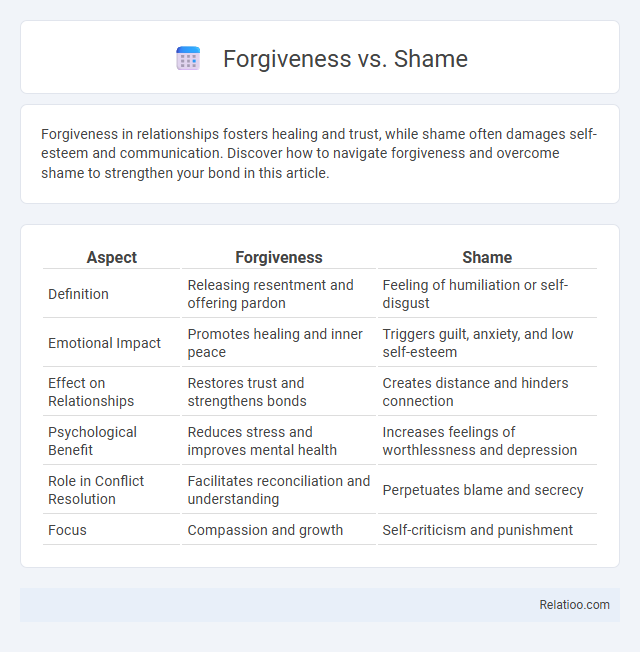 Forgiveness vs. Shame

Forgiveness in relationships fosters healing and trust, while shame often damages self-esteem and communication. Discover how to navigate forgiveness and overcome shame to strengthen your bond in this article.

| Aspect | Forgiveness | Shame |
|---|---|---|
| Definition | Releasing resentment and offering pardon | Feeling of humiliation or self-disgust |
| Emotional Impact | Promotes healing and inner peace | Triggers guilt, anxiety, and low self-esteem |
| Effect on Relationships | Restores trust and strengthens bonds | Creates distance and hinders connection |
| Psychological Benefit | Reduces stress and improves mental health | Increases feelings of worthlessness and depression |
| Role in Conflict Resolution | Facilitates reconciliation and understanding | Perpetuates blame and secrecy |
| Focus | Compassion and growth | Self-criticism and punishment |

Relatioo.com