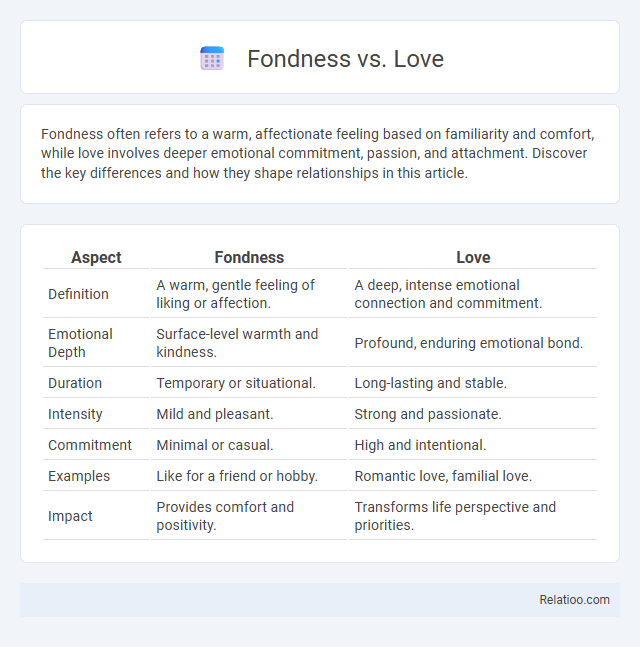 Fondness vs. Love

Fondness often refers to a warm, affectionate feeling based on familiarity and comfort, while love involves deeper emotional commitment, passion, and attachment. Discover the key differences and how they shape relationships in this article.

| Aspect | Fondness | Love |
|---|---|---|
| Definition | A warm, gentle feeling of liking or affection. | A deep, intense emotional connection and commitment. |
| Emotional Depth | Surface-level warmth and kindness. | Profound, enduring emotional bond. |
| Duration | Temporary or situational. | Long-lasting and stable. |
| Intensity | Mild and pleasant. | Strong and passionate. |
| Commitment | Minimal or casual. | High and intentional. |
| Examples | Like for a friend or hobby. | Romantic love, familial love. |
| Impact | Provides comfort and positivity. | Transforms life perspective and priorities. |

Relatioo.com