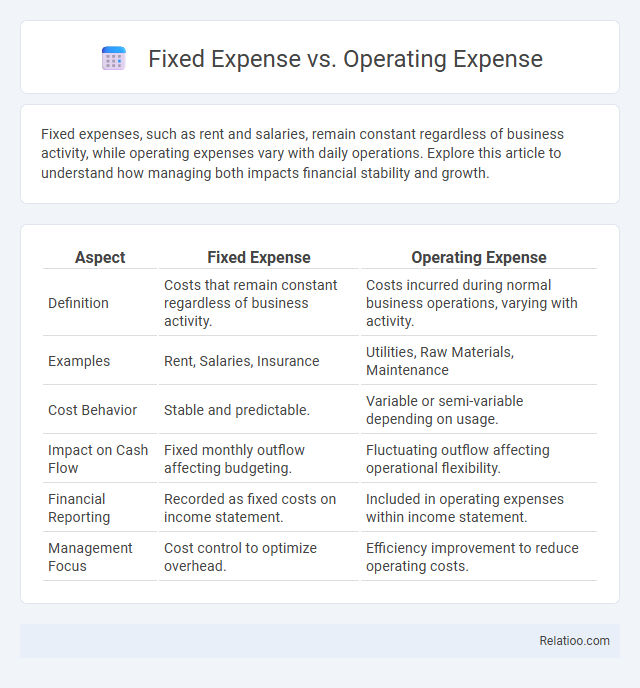 Fixed Expense vs. Operating Expense

Fixed expenses, such as rent and salaries, remain constant regardless of business activity, while operating expenses vary with daily operations. Explore this article to understand how managing both impacts financial stability and growth.

| Aspect | Fixed Expense | Operating Expense |
|---|---|---|
| Definition | Costs that remain constant regardless of business activity. | Costs incurred during normal business operations, varying with activity. |
| Examples | Rent, Salaries, Insurance | Utilities, Raw Materials, Maintenance |
| Cost Behavior | Stable and predictable. | Variable or semi-variable depending on usage. |
| Impact on Cash Flow | Fixed monthly outflow affecting budgeting. | Fluctuating outflow affecting operational flexibility. |
| Financial Reporting | Recorded as fixed costs on income statement. | Included in operating expenses within income statement. |
| Management Focus | Cost control to optimize overhead. | Efficiency improvement to reduce operating costs. |

Relatioo.com