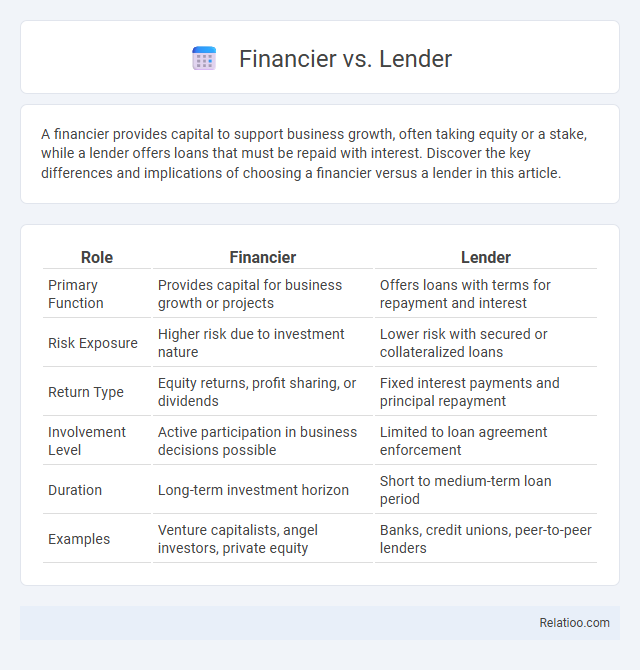 Financier vs. Lender

A financier provides capital to support business growth, often taking equity or a stake, while a lender offers loans that must be repaid with interest. Discover the key differences and implications of choosing a financier versus a lender in this article.

| Role | Financier | Lender |
|---|---|---|
| Primary Function | Provides capital for business growth or projects | Offers loans with terms for repayment and interest |
| Risk Exposure | Higher risk due to investment nature | Lower risk with secured or collateralized loans |
| Return Type | Equity returns, profit sharing, or dividends | Fixed interest payments and principal repayment |
| Involvement Level | Active participation in business decisions possible | Limited to loan agreement enforcement |
| Duration | Long-term investment horizon | Short to medium-term loan period |
| Examples | Venture capitalists, angel investors, private equity | Banks, credit unions, peer-to-peer lenders |

Relatioo.com