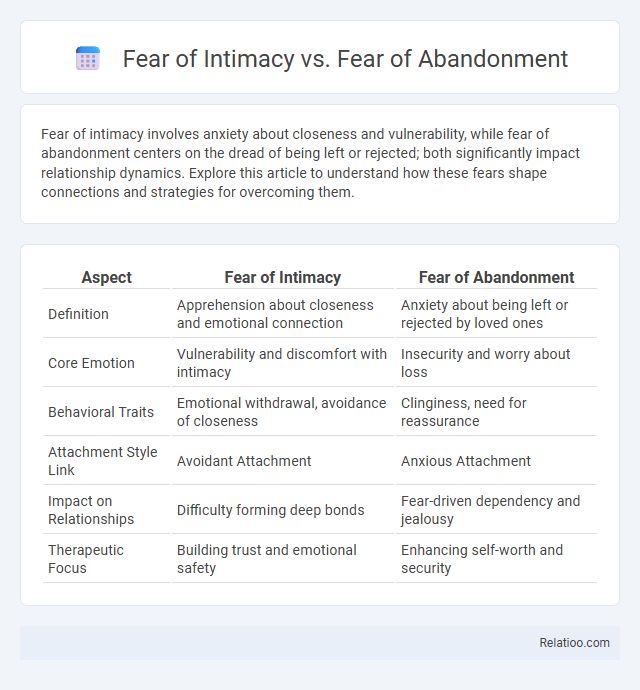 Fear of Intimacy vs. Fear of Abandonment

Fear of intimacy involves anxiety about closeness and vulnerability, while fear of abandonment centers on the dread of being left or rejected; both significantly impact relationship dynamics. Explore this article to understand how these fears shape connections and strategies for overcoming them.

| Aspect | Fear of Intimacy | Fear of Abandonment |
|---|---|---|
| Definition | Apprehension about closeness and emotional connection | Anxiety about being left or rejected by loved ones |
| Core Emotion | Vulnerability and discomfort with intimacy | Insecurity and worry about loss |
| Behavioral Traits | Emotional withdrawal, avoidance of closeness | Clinginess, need for reassurance |
| Attachment Style Link | Avoidant Attachment | Anxious Attachment |
| Impact on Relationships | Difficulty forming deep bonds | Fear-driven dependency and jealousy |
| Therapeutic Focus | Building trust and emotional safety | Enhancing self-worth and security |

Relatioo.com