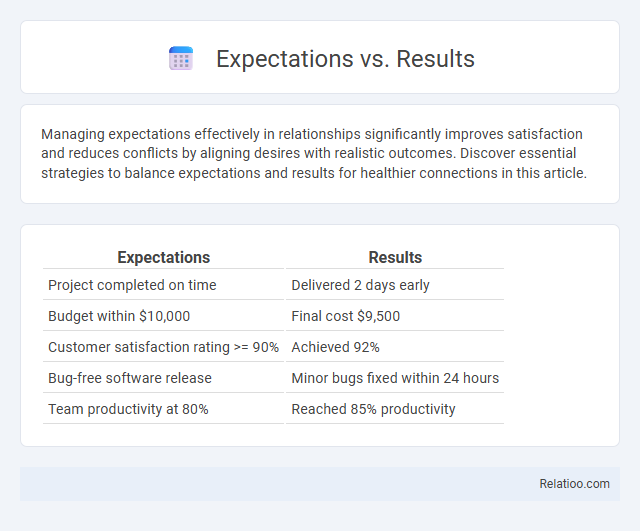 Expectations vs. Results

Managing expectations effectively in relationships significantly improves satisfaction and reduces conflicts by aligning desires with realistic outcomes. Discover essential strategies to balance expectations and results for healthier connections in this article.

| Expectations | Results |
|---|---|
| Project completed on time | Delivered 2 days early |
| Budget within \$10,000 | Final cost \$9,500 |
| Customer satisfaction rating >= 90% | Achieved 92% |
| Bug-free software release | Minor bugs fixed within 24 hours |
| Team productivity at 80% | Reached 85% productivity |

Relatioo.com