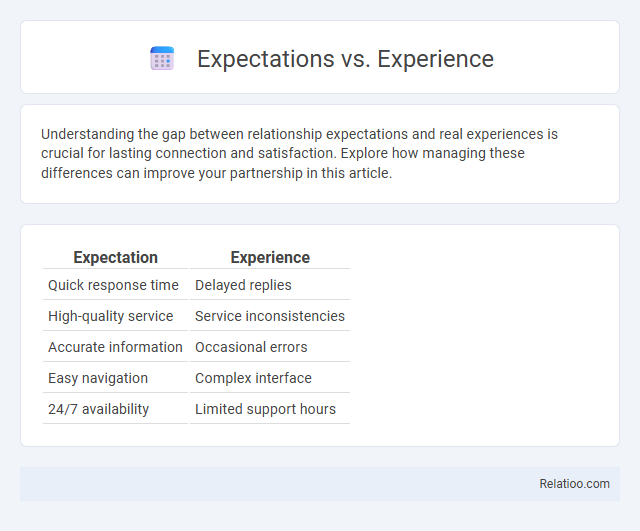 Expectations vs. Experience

Understanding the gap between relationship expectations and real experiences is crucial for lasting connection and satisfaction. Explore how managing these differences can improve your partnership in this article.

| Expectation | Experience |
|---|---|
| Quick response time | Delayed replies |
| High-quality service | Service inconsistencies |
| Accurate information | Occasional errors |
| Easy navigation | Complex interface |
| 24/7 availability | Limited support hours |

Relatioo.com