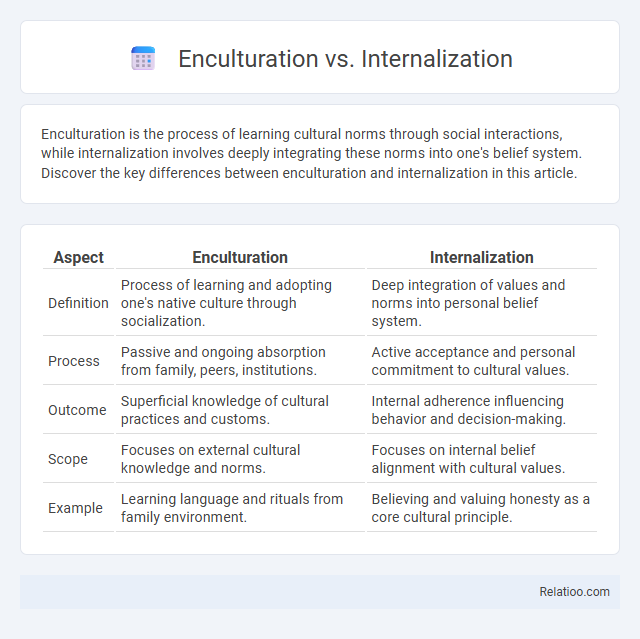 Enculturation vs. Internalization

Enculturation is the process of learning cultural norms through social interactions, while internalization involves deeply integrating these norms into one's belief system. Discover the key differences between enculturation and internalization in this article.

| Aspect | Enculturation | Internalization |
|---|---|---|
| Definition | Process of learning and adopting one's native culture through socialization. | Deep integration of values and norms into personal belief system. |
| Process | Passive and ongoing absorption from family, peers, institutions. | Active acceptance and personal commitment to cultural values. |
| Outcome | Superficial knowledge of cultural practices and customs. | Internal adherence influencing behavior and decision-making. |
| Scope | Focuses on external cultural knowledge and norms. | Focuses on internal belief alignment with cultural values. |
| Example | Learning language and rituals from family environment. | Believing and valuing honesty as a core cultural principle. |

Relatioo.com