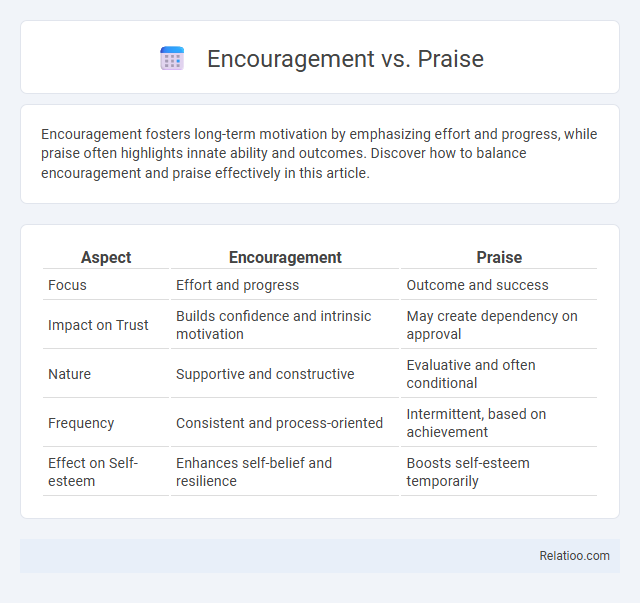 Encouragement vs. Praise

Encouragement fosters long-term motivation by emphasizing effort and progress, while praise often highlights innate ability and outcomes. Discover how to balance encouragement and praise effectively in this article.

| Aspect | Encouragement | Praise |
|---|---|---|
| Focus | Effort and progress | Outcome and success |
| Impact on Trust | Builds confidence and intrinsic motivation | May create dependency on approval |
| Nature | Supportive and constructive | Evaluative and often conditional |
| Frequency | Consistent and process-oriented | Intermittent, based on achievement |
| Effect on Self-esteem | Enhances self-belief and resilience | Boosts self-esteem temporarily |

Relatioo.com