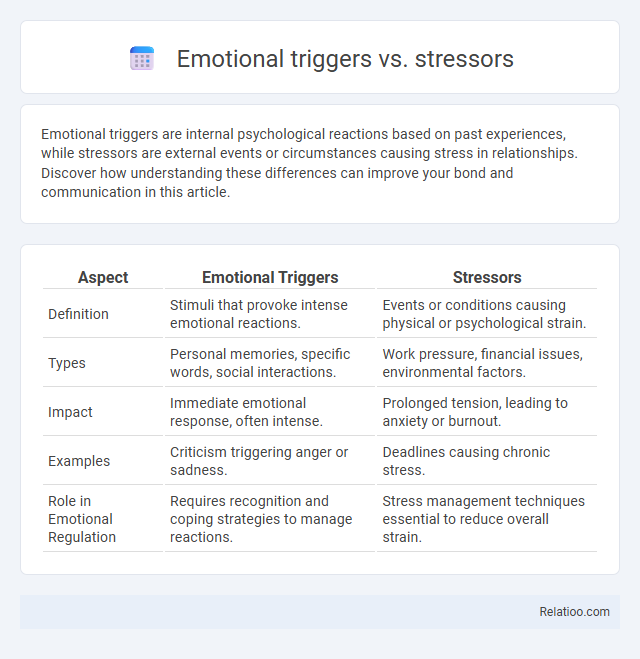 Emotional triggers vs. stressors

Emotional triggers are internal psychological reactions based on past experiences, while stressors are external events or circumstances causing stress in relationships. Discover how understanding these differences can improve your bond and communication in this article.

| Aspect | Emotional Triggers | Stressors |
|---|---|---|
| Definition | Stimuli that provoke intense emotional reactions. | Events or conditions causing physical or psychological strain. |
| Types | Personal memories, specific words, social interactions. | Work pressure, financial issues, environmental factors. |
| Impact | Immediate emotional response, often intense. | Prolonged tension, leading to anxiety or burnout. |
| Examples | Criticism triggering anger or sadness. | Deadlines causing chronic stress. |
| Role in Emotional Regulation | Requires recognition and coping strategies to manage reactions. | Stress management techniques essential to reduce overall strain. |

Relatioo.com