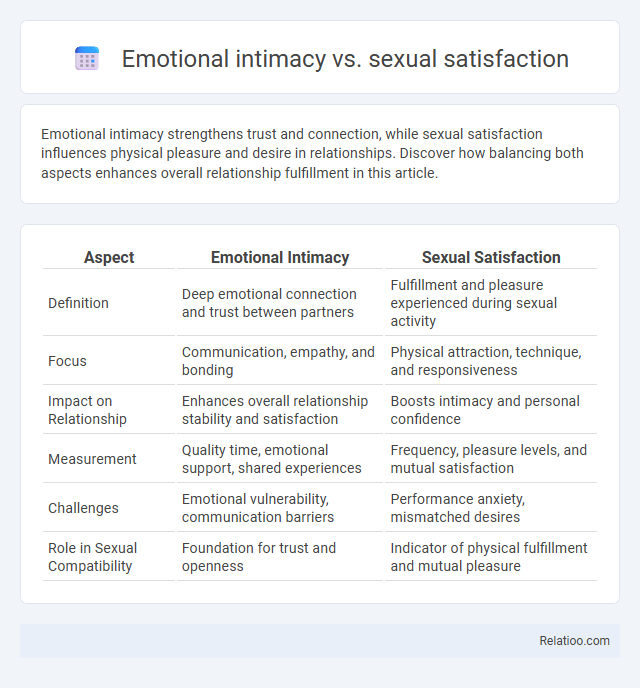 Emotional intimacy vs. sexual satisfaction

Emotional intimacy strengthens trust and connection, while sexual satisfaction influences physical pleasure and desire in relationships. Discover how balancing both aspects enhances overall relationship fulfillment in this article.

| Aspect | Emotional Intimacy | Sexual Satisfaction |
|---|---|---|
| Definition | Deep emotional connection and trust between partners | Fulfillment and pleasure experienced during sexual activity |
| Focus | Communication, empathy, and bonding | Physical attraction, technique, and responsiveness |
| Impact on Relationship | Enhances overall relationship stability and satisfaction | Boosts intimacy and personal confidence |
| Measurement | Quality time, emotional support, shared experiences | Frequency, pleasure levels, and mutual satisfaction |
| Challenges | Emotional vulnerability, communication barriers | Performance anxiety, mismatched desires |
| Role in Sexual Compatibility | Foundation for trust and openness | Indicator of physical fulfillment and mutual pleasure |

Relatioo.com