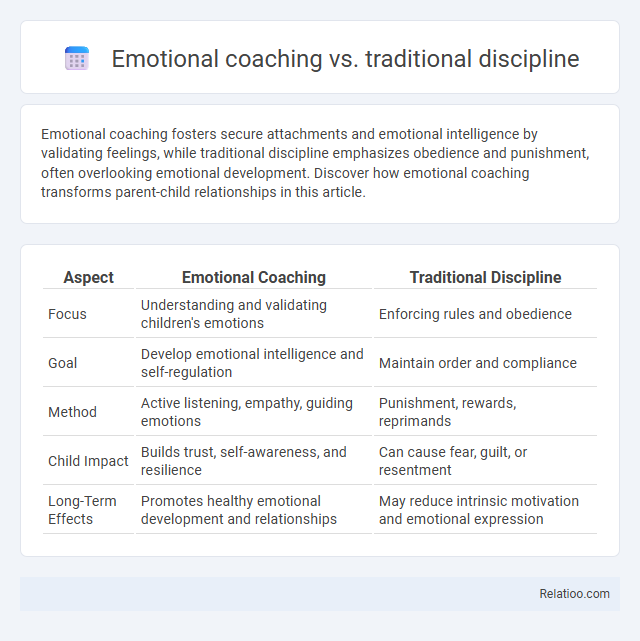 Emotional coaching vs. traditional discipline

Emotional coaching fosters secure attachments and emotional intelligence by validating feelings, while traditional discipline emphasizes obedience and punishment, often overlooking emotional development. Discover how emotional coaching transforms parent-child relationships in this article.

| Aspect | Emotional Coaching | Traditional Discipline |
|---|---|---|
| Focus | Understanding and validating children's emotions | Enforcing rules and obedience |
| Goal | Develop emotional intelligence and self-regulation | Maintain order and compliance |
| Method | Active listening, empathy, guiding emotions | Punishment, rewards, reprimands |
| Child Impact | Builds trust, self-awareness, and resilience | Can cause fear, guilt, or resentment |
| Long-Term Effects | Promotes healthy emotional development and relationships | May reduce intrinsic motivation and emotional expression |

Relatioo.com