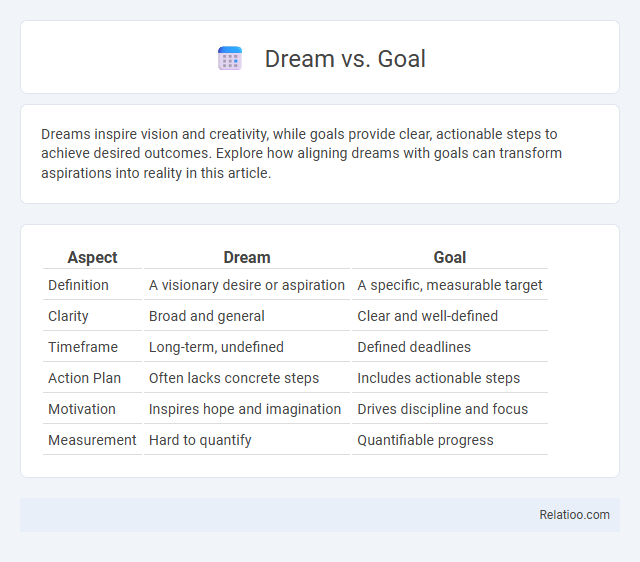 Dream vs. Goal

Dreams inspire vision and creativity, while goals provide clear, actionable steps to achieve desired outcomes. Explore how aligning dreams with goals can transform aspirations into reality in this article.

| Aspect | Dream | Goal |
|---|---|---|
| Definition | A visionary desire or aspiration | A specific, measurable target |
| Clarity | Broad and general | Clear and well-defined |
| Timeframe | Long-term, undefined | Defined deadlines |
| Action Plan | Often lacks concrete steps | Includes actionable steps |
| Motivation | Inspires hope and imagination | Drives discipline and focus |
| Measurement | Hard to quantify | Quantifiable progress |

Relatioo.com