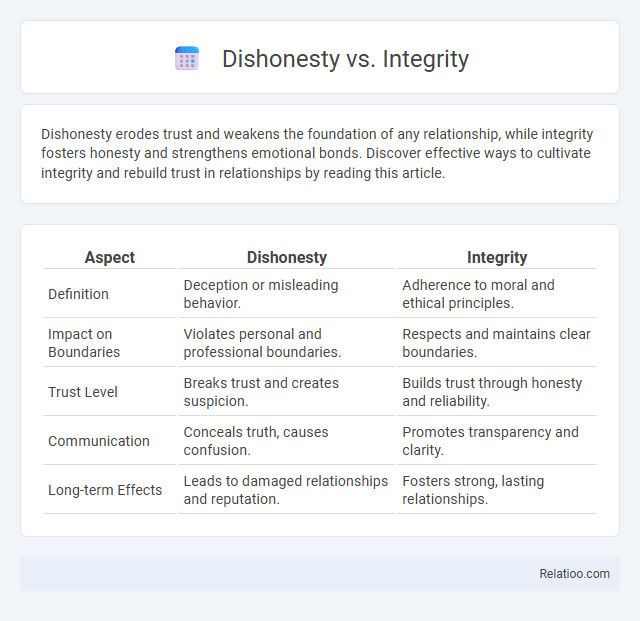 Dishonesty vs. Integrity

Dishonesty erodes trust and weakens the foundation of any relationship, while integrity fosters honesty and strengthens emotional bonds. Discover effective ways to cultivate integrity and rebuild trust in relationships by reading this article.

| Aspect | Dishonesty | Integrity |
|---|---|---|
| Definition | Deception or misleading behavior. | Adherence to moral and ethical principles. |
| Impact on Boundaries | Violates personal and professional boundaries. | Respects and maintains clear boundaries. |
| Trust Level | Breaks trust and creates suspicion. | Builds trust through honesty and reliability. |
| Communication | Conceals truth, causes confusion. | Promotes transparency and clarity. |
| Long-term Effects | Leads to damaged relationships and reputation. | Fosters strong, lasting relationships. |

Relatioo.com