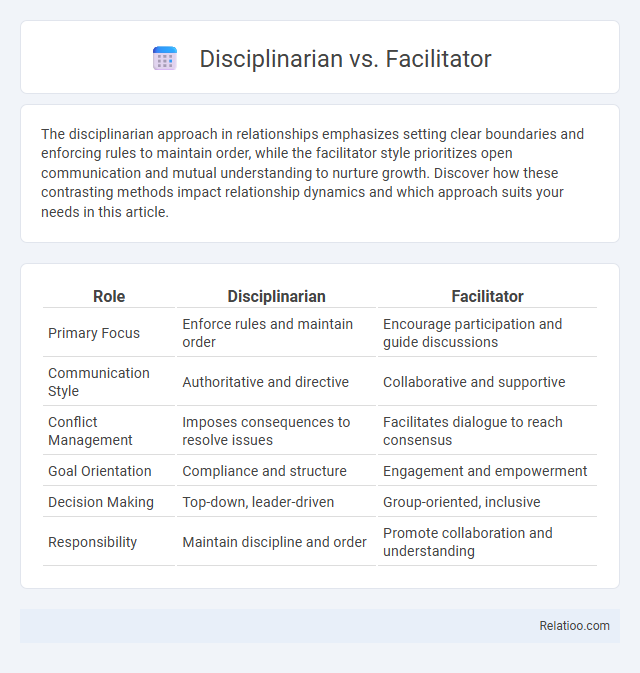 Disciplinarian vs. Facilitator

The disciplinarian approach in relationships emphasizes setting clear boundaries and enforcing rules to maintain order, while the facilitator style prioritizes open communication and mutual understanding to nurture growth. Discover how these contrasting methods impact relationship dynamics and which approach suits your needs in this article.

| Role | Disciplinarian | Facilitator |
|---|---|---|
| Primary Focus | Enforce rules and maintain order | Encourage participation and guide discussions |
| Communication Style | Authoritative and directive | Collaborative and supportive |
| Conflict Management | Imposes consequences to resolve issues | Facilitates dialogue to reach consensus |
| Goal Orientation | Compliance and structure | Engagement and empowerment |
| Decision Making | Top-down, leader-driven | Group-oriented, inclusive |
| Responsibility | Maintain discipline and order | Promote collaboration and understanding |

Relatioo.com