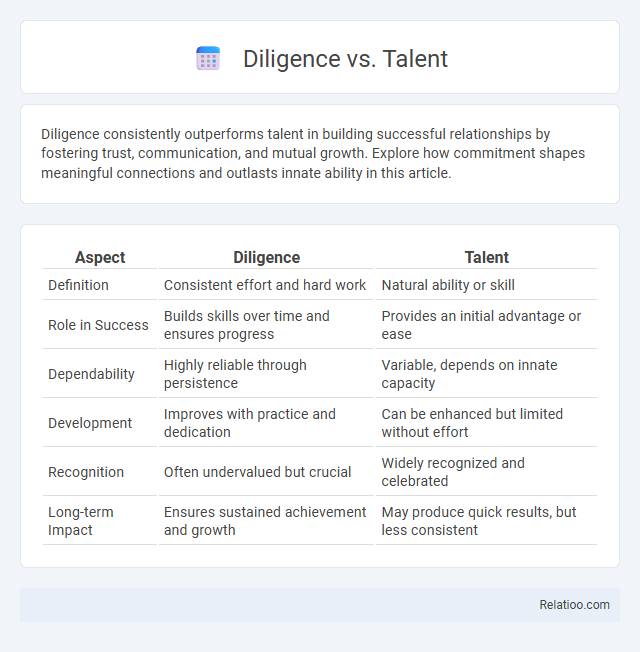 Diligence vs. Talent

Diligence consistently outperforms talent in building successful relationships by fostering trust, communication, and mutual growth. Explore how commitment shapes meaningful connections and outlasts innate ability in this article.

| Aspect | Diligence | Talent |
|---|---|---|
| Definition | Consistent effort and hard work | Natural ability or skill |
| Role in Success | Builds skills over time and ensures progress | Provides an initial advantage or ease |
| Dependability | Highly reliable through persistence | Variable, depends on innate capacity |
| Development | Improves with practice and dedication | Can be enhanced but limited without effort |
| Recognition | Often undervalued but crucial | Widely recognized and celebrated |
| Long-term Impact | Ensures sustained achievement and growth | May produce quick results, but less consistent |

Relatioo.com